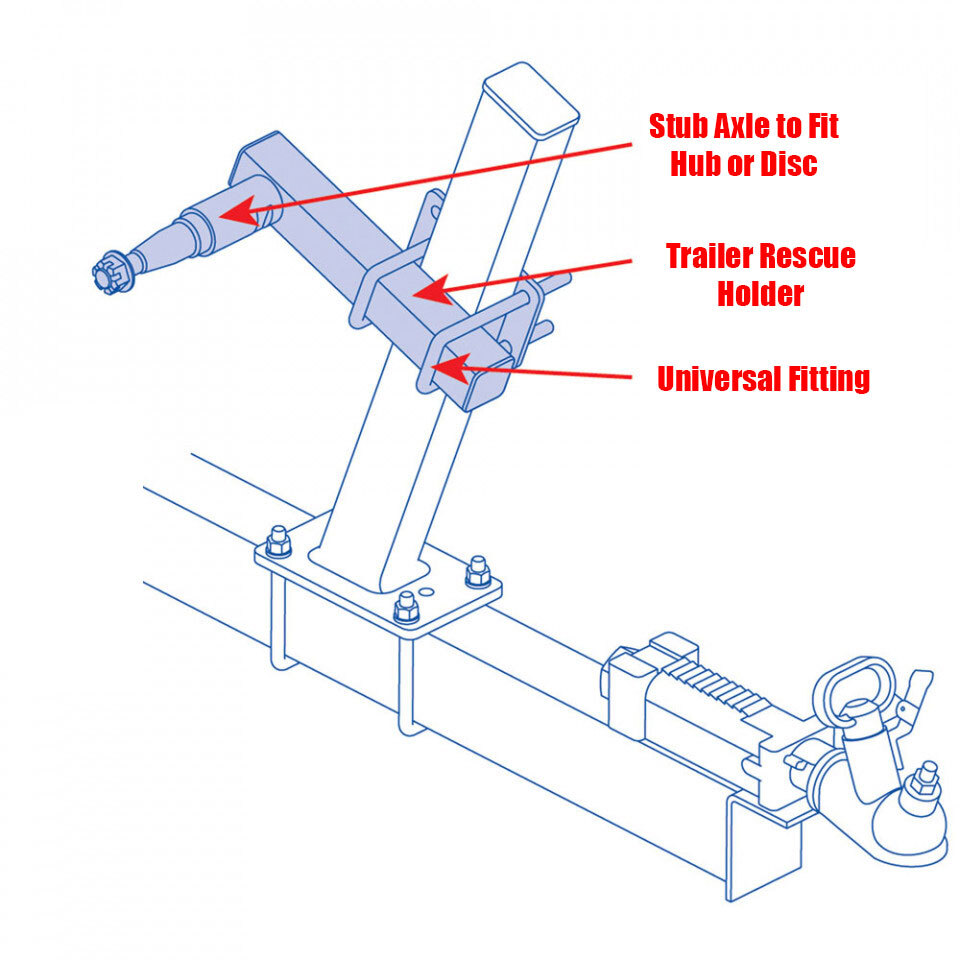 Stub Axle to Fit Hub or Disc

Trailer Rescue Holder

Universal Fitting